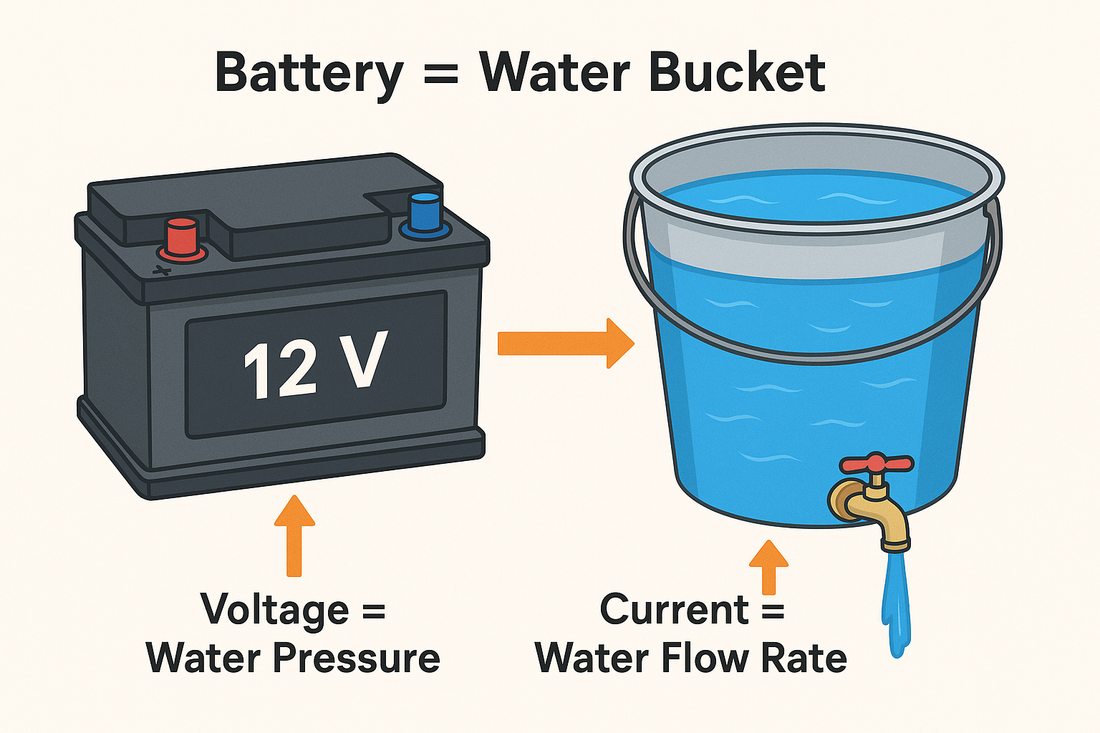 Battery = Water Bucket

+

12 V

Voltage = Water Pressure

Current = Water Flow Rate